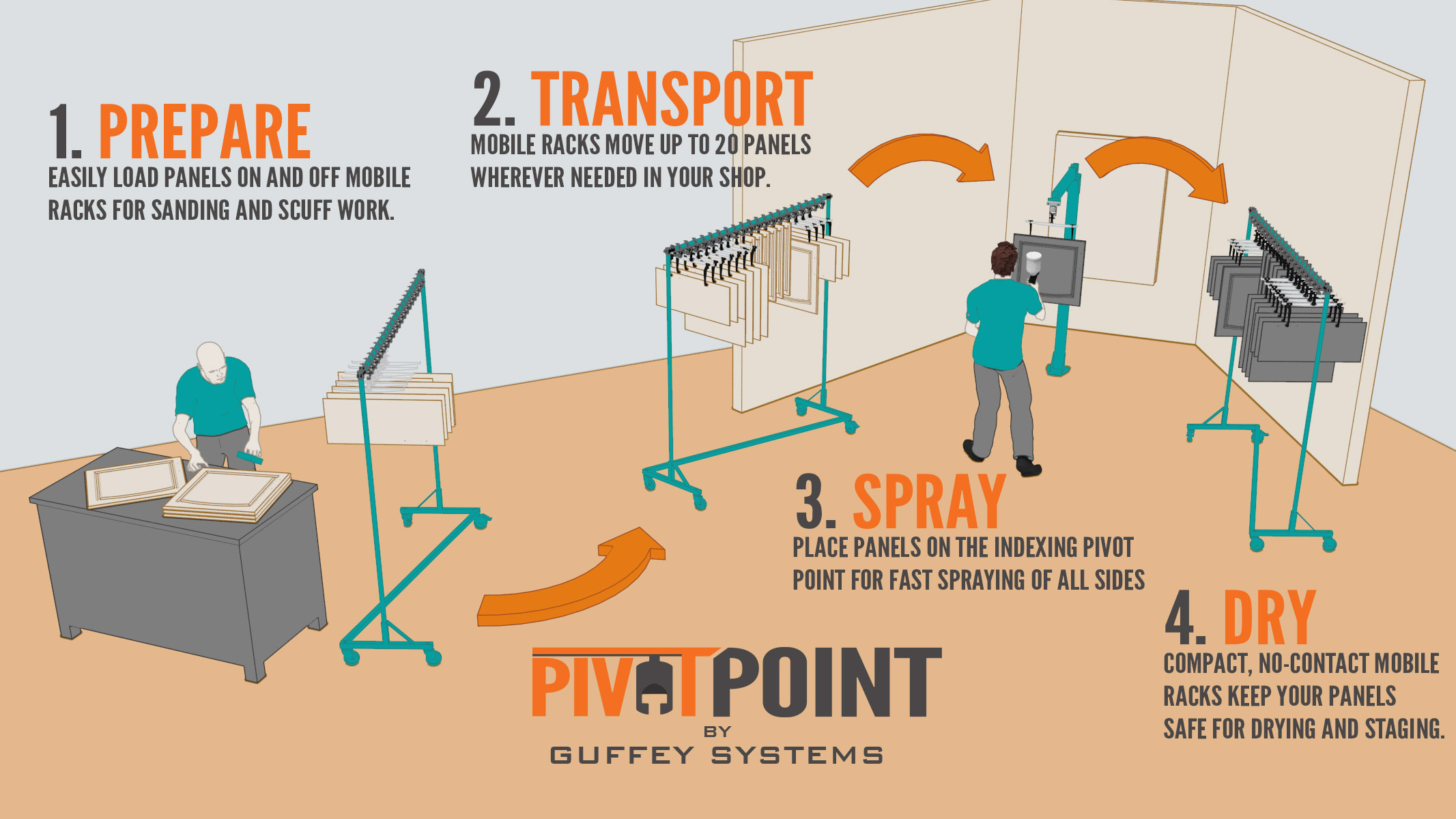 1. PREPARE
EASILY LOAD PANELS ON AND OFF MOBILE RACKS FOR SANDING AND SCUFF WORK.

2. TRANSPORT
MOBILE RACKS MOVE UP TO 20 PANELS WHEREVER NEEDED IN YOUR SHOP.

3. SPRAY
PLACE PANELS ON THE INDEXING PIVOT POINT FOR FAST SPRAYING OF ALL SIDES

4. DRY
COMPACT, NO-CONTACT MOBILE RACKS KEEP YOUR PANELS SAFE FOR DRYING AND STAGING.

PIVOTPOINT
BY
GUFFEY SYSTEMS